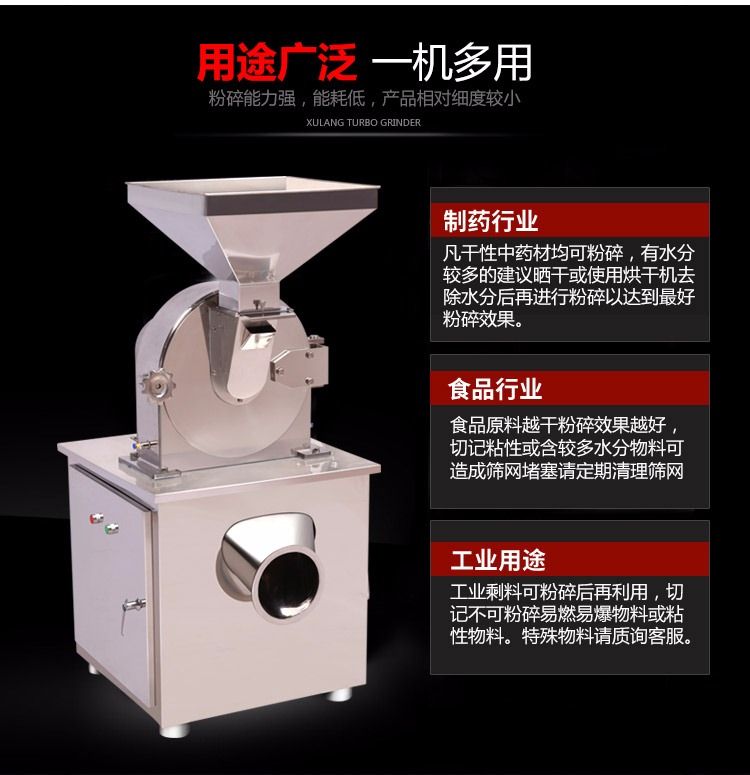 用途广泛 一机多用
粉碎能力强，能耗低，产品相对细度较小
XULANG TURBO GRINDER

制药行业
凡干性中药材均可粉碎，有水分较多的建议晒干或使用烘干机去除水分后再进行粉碎以达到最好粉碎效果。

食品行业
食品原料越干粉碎效果越好，切记粘性或含较多水分物料可造成筛网堵塞请定期清理筛网

工业用途
工业剩料可粉碎后再利用，切记不可粉碎易燃易爆物料或粘性物料。特殊物料请质询客服。